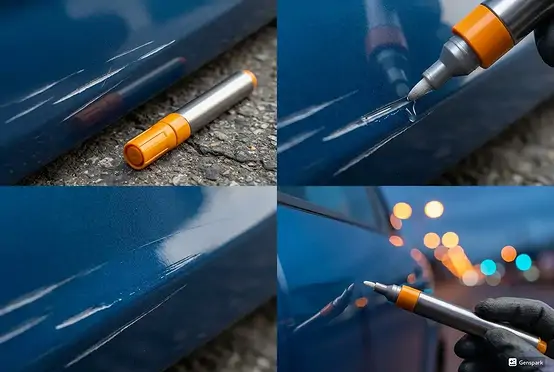 Genspark